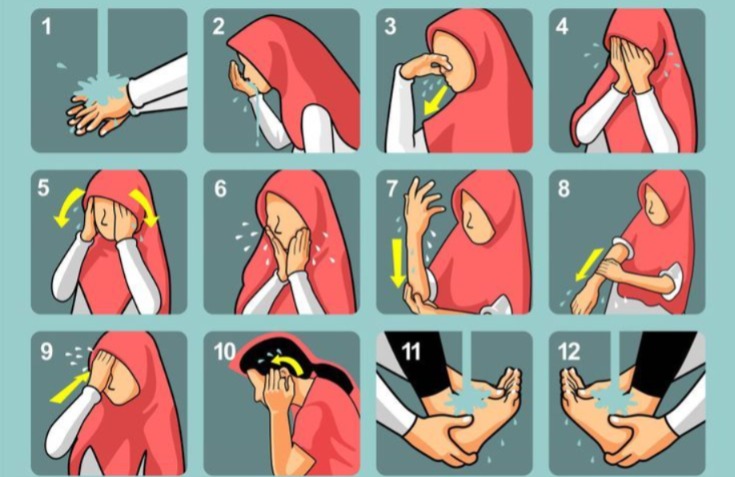 1
2
3
4
5
6
7
8
9
10
11
12